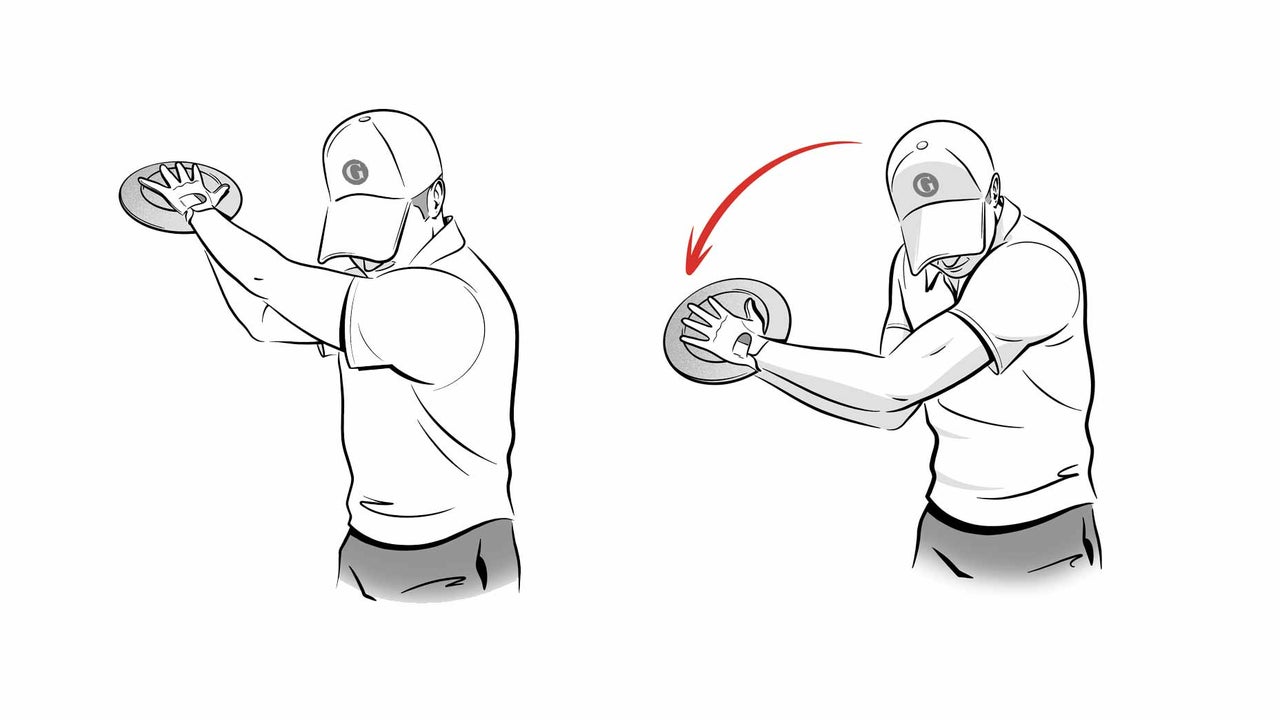 G

G