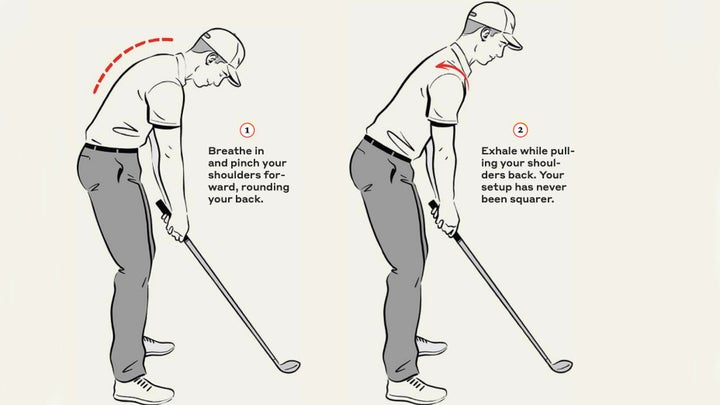 1

Breathe in and pinch your shoulders forward, rounding your back.

2

Exhale while pulling your shoulders back. Your setup has never been squarer.