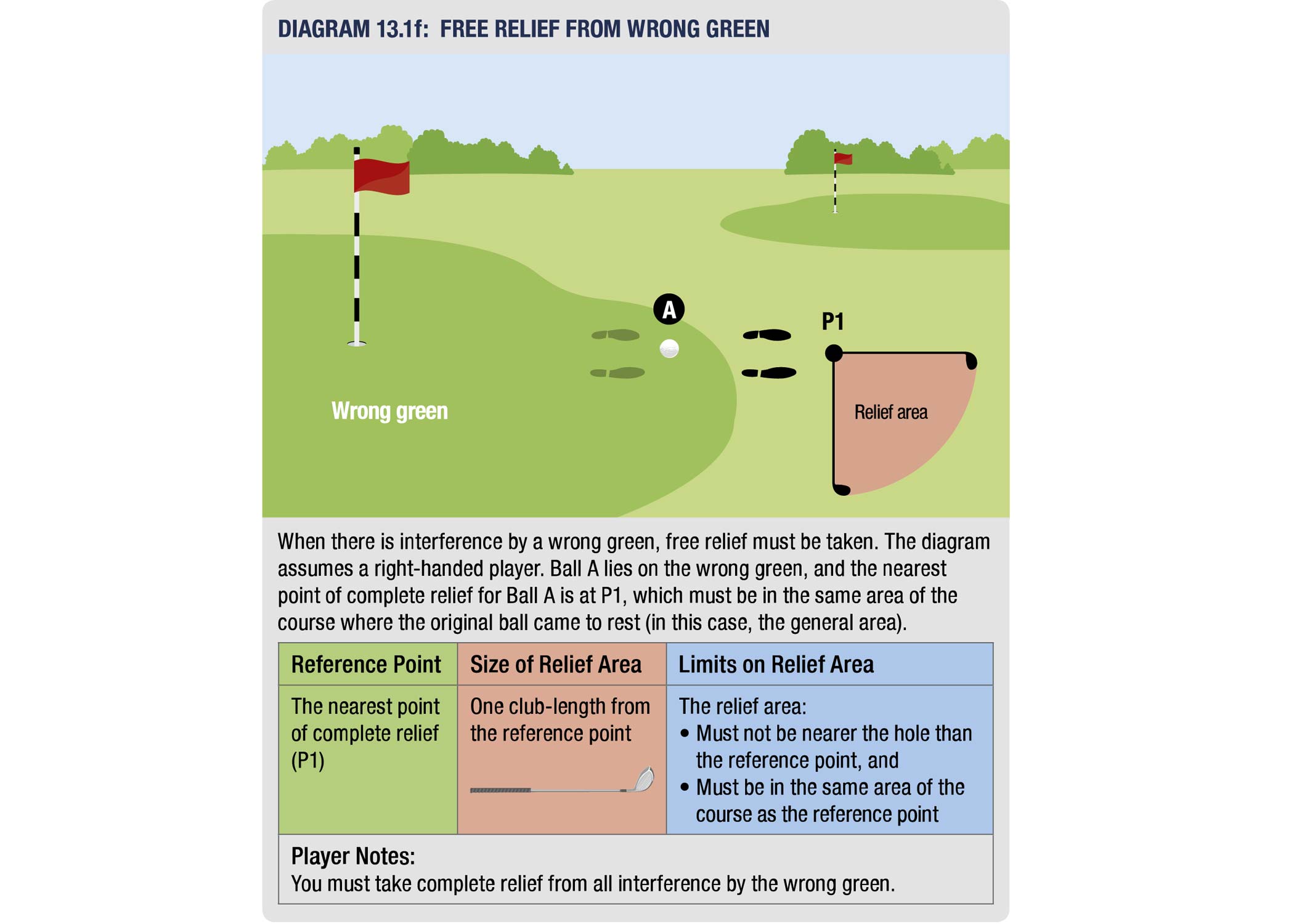 DIAGRAM 13.1f: FREE RELIEF FROM WRONG GREEN

A

P1

Wrong green

Relief area

When there is interference by a wrong green, free relief must be taken. The diagram assumes a right-handed player. Ball A lies on the wrong green, and the nearest point of complete relief for Ball A is at P1, which must be in the same area of the course where the original ball came to rest (in this case, the general area).

| Reference Point | Size of Relief Area | Limits on Relief Area |
|---|---|---|
| The nearest point of complete relief (P1) | One club-length from the reference point | The relief area: • Must not be nearer the hole than the reference point, and • Must be in the same area of the course as the reference point |

Player Notes:
You must take complete relief from all interference by the wrong green.