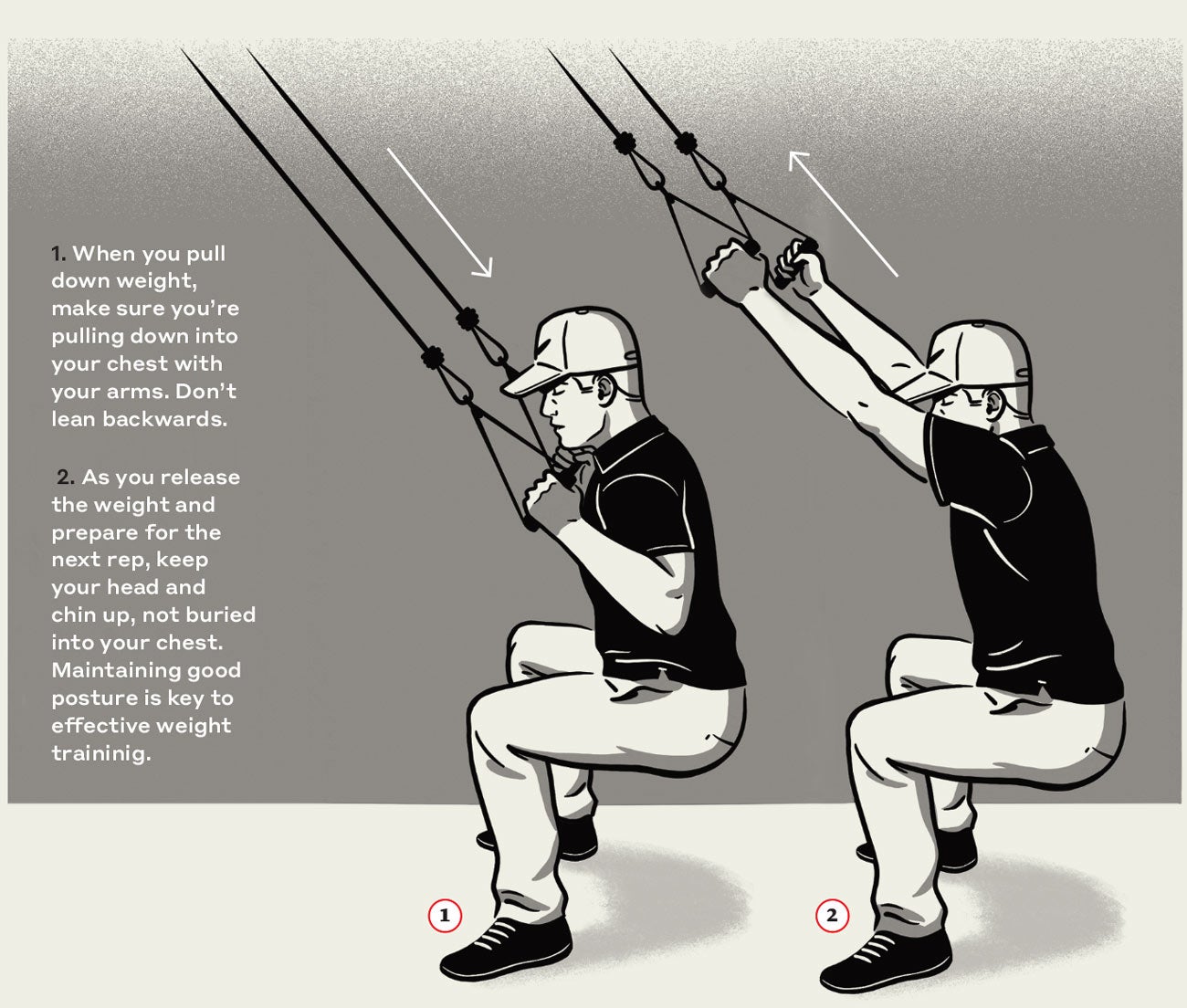 1. When you pull down weight, make sure you're pulling down into your chest with your arms. Don't lean backwards.

2. As you release the weight and prepare for the next rep, keep your head and chin up, not buried into your chest. Maintaining good posture is key to effective weight traininig.

1

2